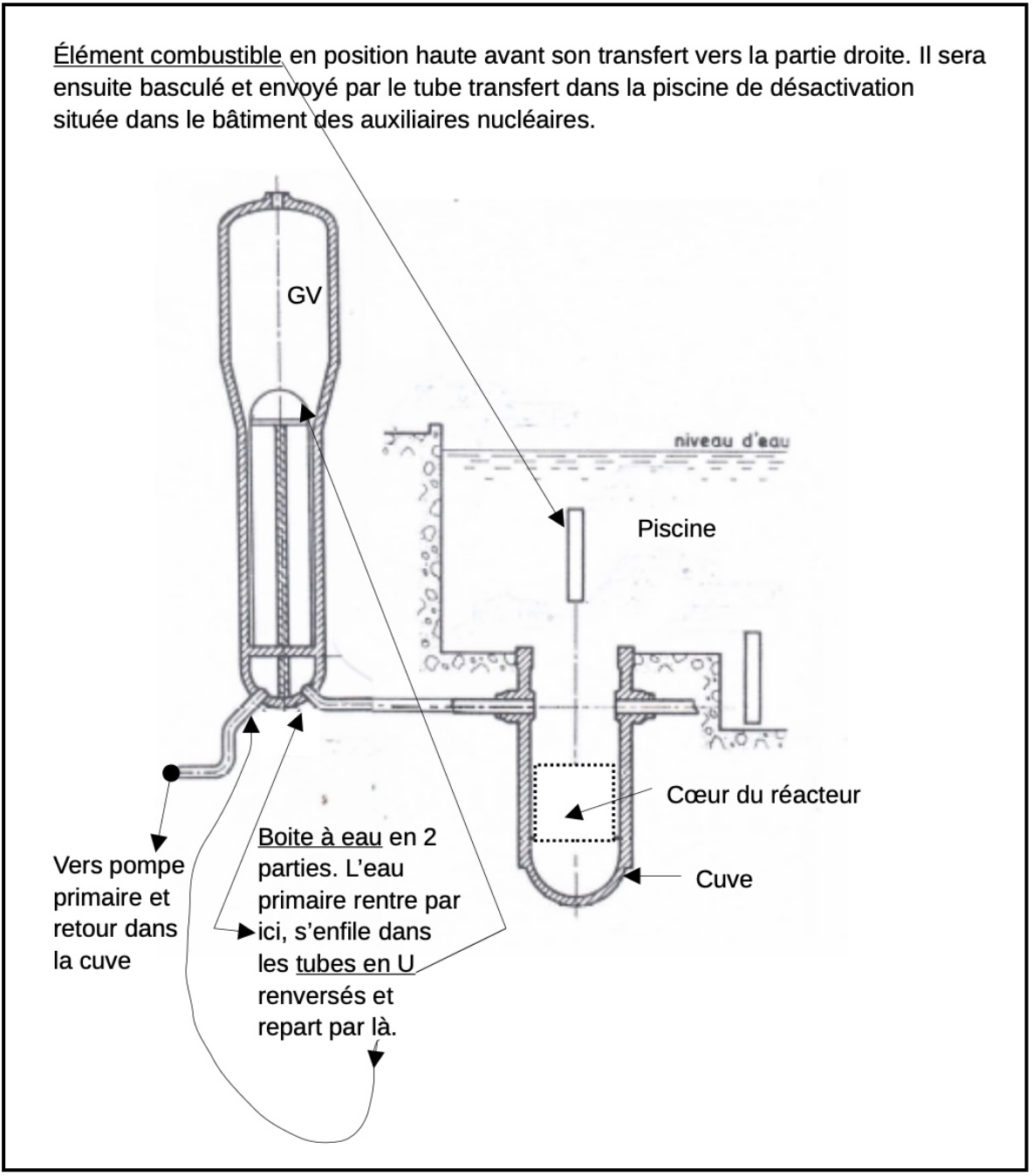 Élément combustible en position haute avant son transfert vers la partie droite. Il sera ensuite basculé et envoyé par le tube transfert dans la piscine de désactivation située dans le bâtiment des auxiliaires nucléaires.

GV

niveau d'eau

Piscine

Cœur du réacteur

Cuve

Vers pompe primaire et retour dans la cuve

Boite à eau en 2 parties. L'eau primaire rentre par ici, s'enfile dans les tubes en U renversés et repart par là.