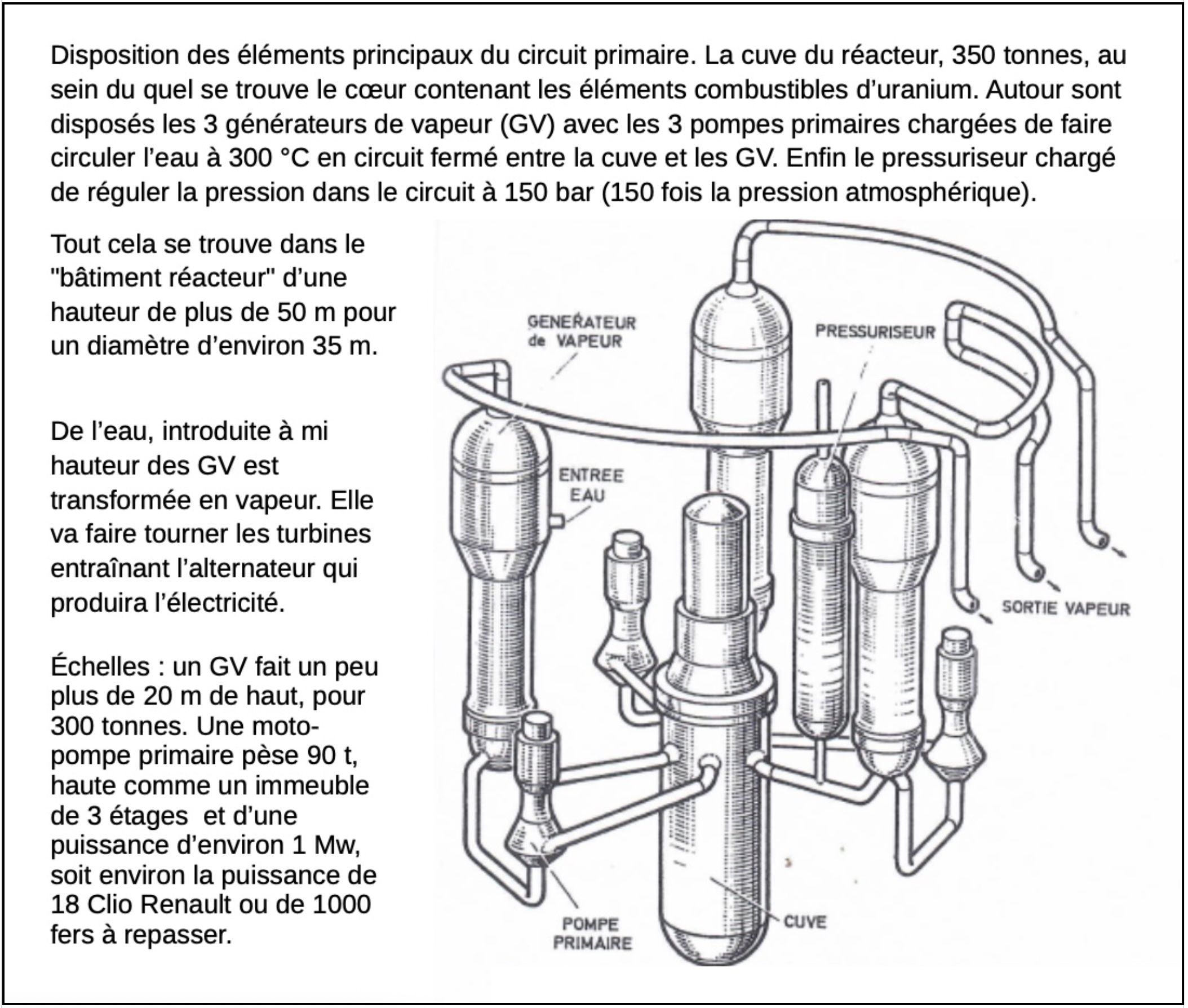 Disposition des éléments principaux du circuit primaire. La cuve du réacteur, 350 tonnes, au sein du quel se trouve le cœur contenant les éléments combustibles d'uranium. Autour sont disposés les 3 générateurs de vapeur (GV) avec les 3 pompes primaires chargées de faire circuler l'eau à 300 °C en circuit fermé entre la cuve et les GV. Enfin le pressuriseur chargé de réguler la pression dans le circuit à 150 bar (150 fois la pression atmosphérique).

Tout cela se trouve dans le "bâtiment réacteur" d'une hauteur de plus de 50 m pour un diamètre d'environ 35 m.

De l'eau, introduite à mi hauteur des GV est transformée en vapeur. Elle va faire tourner les turbines entraînant l'alternateur qui produira l'électricité.

Échelles : un GV fait un peu plus de 20 m de haut, pour 300 tonnes. Une moto-pompe primaire pèse 90 t, haute comme un immeuble de 3 étages et d'une puissance d'environ 1 Mw, soit environ la puissance de 18 Clio Renault ou de 1000 fers à repasser.

GENERATEUR de VAPEUR

PRESSURISEUR

ENTREE EAU

SORTIE VAPEUR

POMPE PRIMAIRE

CUVE